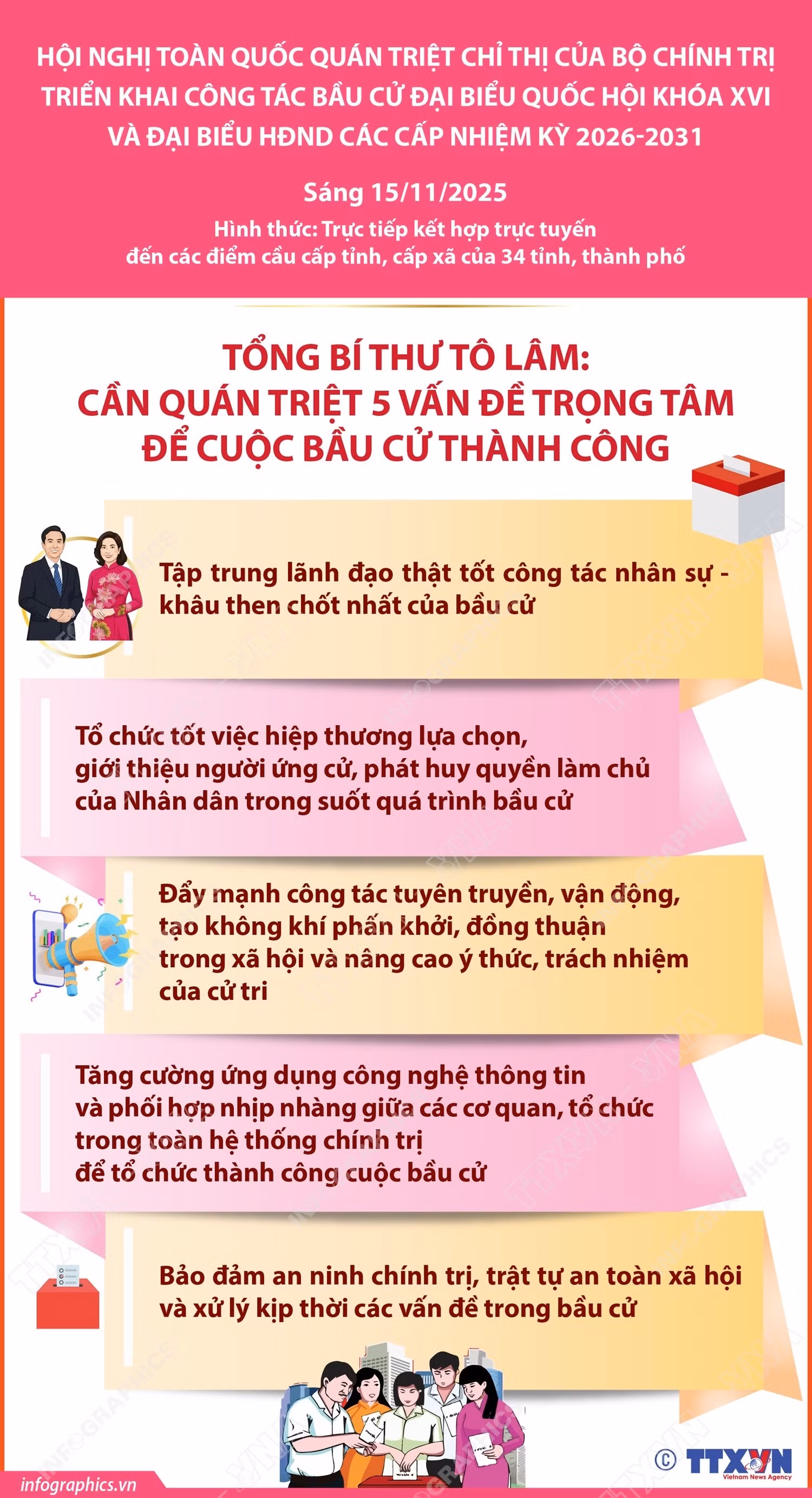 HỘI NGHỊ TOÀN QUỐC QUÁN TRIỆT CHỈ THỊ CỦA BỘ CHÍNH TRỊ TRIỂN KHAI CÔNG TÁC BẦU CỬ ĐẠI BIỂU QUỐC HỘI KHÓA XVI VÀ ĐẠI BIỂU HĐND CÁC CẤP NHIỆM KỲ 2026-2031

Sáng 15/11/2025

Hình thức: Trực tiếp kết hợp trực tuyến đến các điểm cầu cấp tỉnh, cấp xã của 34 tỉnh, thành phố

TỔNG BÍ THƯ TÔ LÂM: CẦN QUÁN TRIỆT 5 VẤN ĐỀ TRỌNG TÂM ĐỂ CUỘC BẦU CỬ THÀNH CÔNG

Tập trung lãnh đạo thật tốt công tác nhân sự - khâu then chốt nhất của bầu cử

Tổ chức tốt việc hiệp thương lựa chọn, giới thiệu người ứng cử, phát huy quyền làm chủ của Nhân dân trong suốt quá trình bầu cử

Đẩy mạnh công tác tuyên truyền, vận động, tạo không khí phấn khởi, đồng thuận trong xã hội và nâng cao ý thức, trách nhiệm của cử tri

Tăng cường ứng dụng công nghệ thông tin và phối hợp nhịp nhàng giữa các cơ quan, tổ chức trong toàn hệ thống chính trị để tổ chức thành công cuộc bầu cử

Bảo đảm an ninh chính trị, trật tự an toàn xã hội và xử lý kịp thời các vấn đề trong bầu cử

infographics.vn

© TTXVN Vietnam News Agency