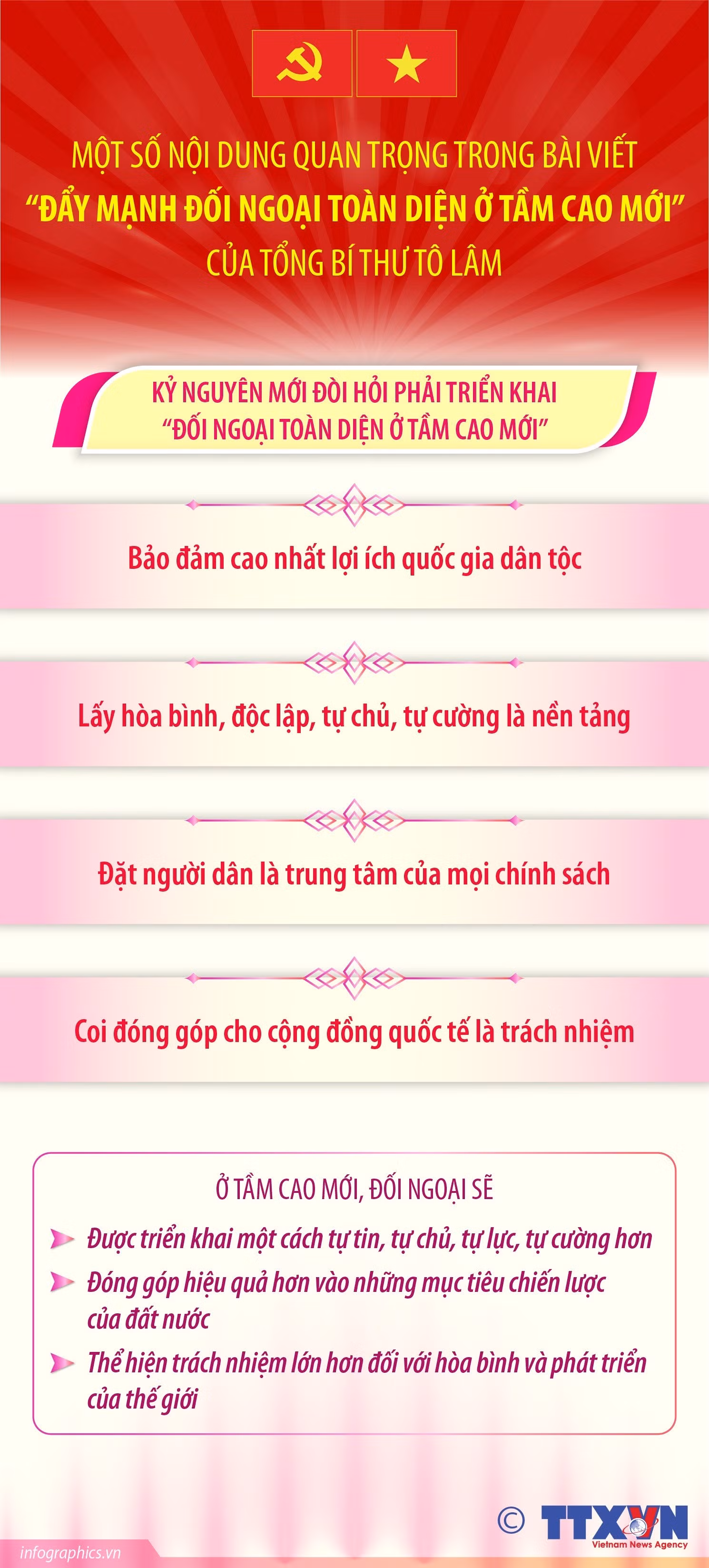 MỘT SỐ NỘI DUNG QUAN TRỌNG TRONG BÀI VIẾT
“ĐẨY MẠNH ĐỐI NGOẠI TOÀN DIỆN Ở TẦM CAO MỚI”
CỦA TỔNG BÍ THƯ TÔ LÂM

KỶ NGUYÊN MỚI ĐÒI HỎI PHẢI TRIỂN KHAI
“ĐỐI NGOẠI TOÀN DIỆN Ở TẦM CAO MỚI”

Bảo đảm cao nhất lợi ích quốc gia dân tộc

Lấy hòa bình, độc lập, tự chủ, tự cường là nền tảng

Đặt người dân là trung tâm của mọi chính sách

Coi đóng góp cho cộng đồng quốc tế là trách nhiệm

Ở TẦM CAO MỚI, ĐỐI NGOẠI SẼ

Được triển khai một cách tự tin, tự chủ, tự lực, tự cường hơn

Đóng góp hiệu quả hơn vào những mục tiêu chiến lược của đất nước

Thể hiện trách nhiệm lớn hơn đối với hòa bình và phát triển của thế giới

© TTXVN
Vietnam News Agency

infographics.vn