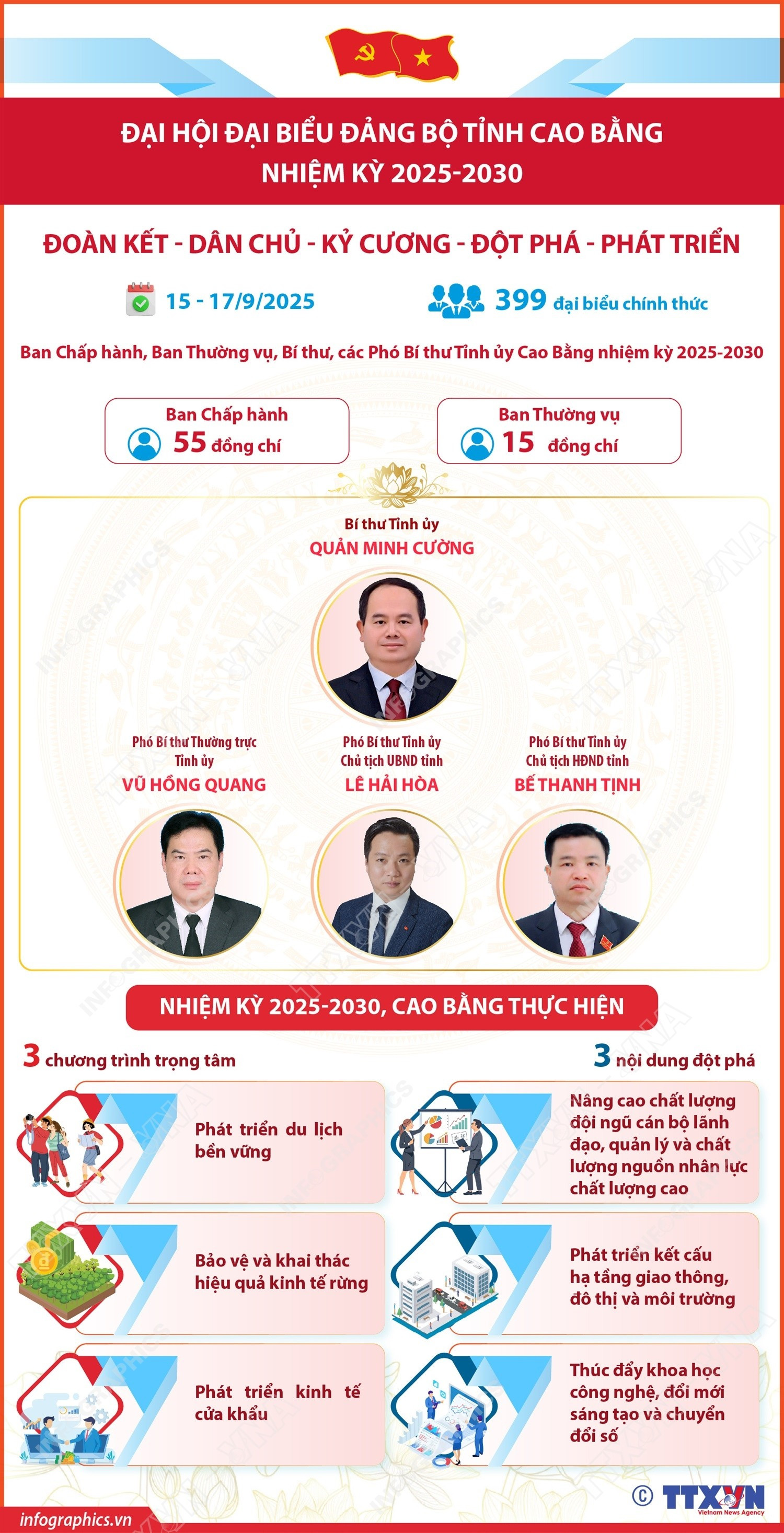 ĐẠI HỘI ĐẠI BIỂU ĐẢNG BỘ TỈNH CAO BẰNG
NHIỆM KỲ 2025-2030

ĐOÀN KẾT - DÂN CHỦ - KỶ CƯƠNG - ĐỘT PHÁ - PHÁT TRIỂN

15 - 17/9/2025

399 đại biểu chính thức

Ban Chấp hành, Ban Thường vụ, Bí thư, các Phó Bí thư Tỉnh ủy Cao Bằng nhiệm kỳ 2025-2030

Ban Chấp hành
55 đồng chí

Ban Thường vụ
15 đồng chí

Bí thư Tỉnh ủy
QUẢN MINH CƯỜNG

Phó Bí thư Thường trực Tỉnh ủy
VŨ HỒNG QUANG

Phó Bí thư Tỉnh ủy
Chủ tịch UBND tỉnh
LÊ HẢI HÒA

Phó Bí thư Tỉnh ủy
Chủ tịch HĐND tỉnh
BẾ THANH TỊNH

NHIỆM KỲ 2025-2030, CAO BẰNG THỰC HIỆN

3 chương trình trọng tâm

Phát triển du lịch bền vững

Bảo vệ và khai thác hiệu quả kinh tế rừng

Phát triển kinh tế cửa khẩu

3 nội dung đột phá

Nâng cao chất lượng đội ngũ cán bộ lãnh đạo, quản lý và chất lượng nguồn nhân lực chất lượng cao

Phát triển kết cấu hạ tầng giao thông, đô thị và môi trường

Thúc đẩy khoa học công nghệ, đổi mới sáng tạo và chuyển đổi số

infographics.vn

© TTXVN
Vietnam News Agency